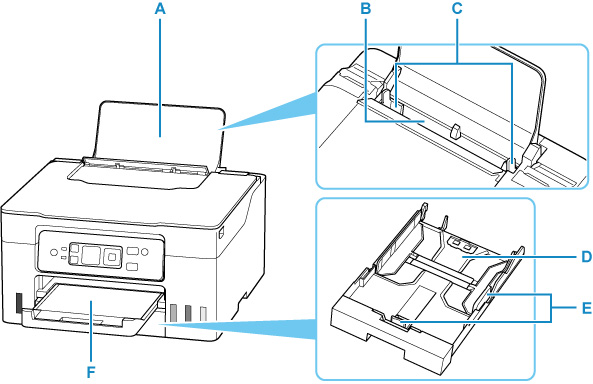 A
B
C
D
E
F